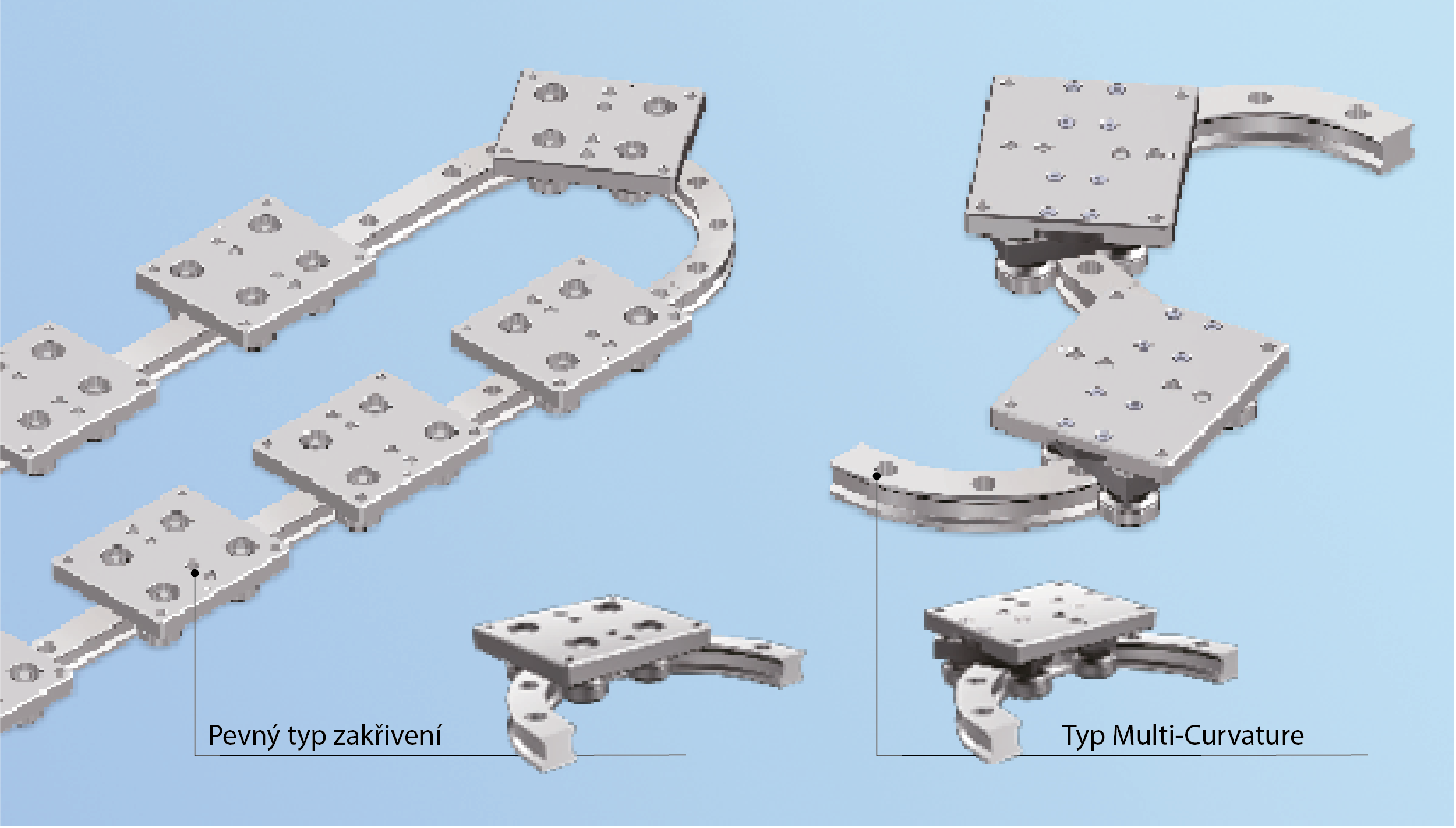 Pevný typ zakřivení

Typ Multi-Curvature